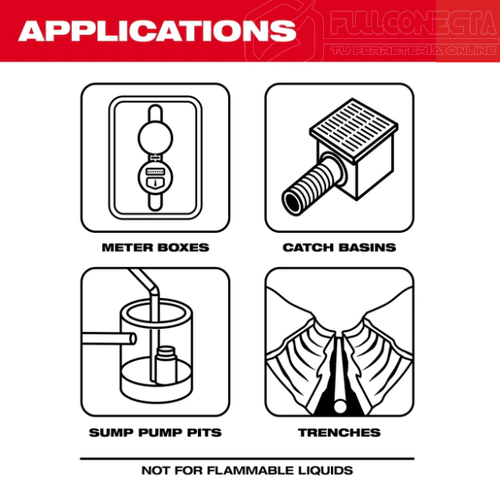 APPLICATIONS

FULLCONECTA
TU FERRETERIA ONLINE

METER BOXES

CATCH BASINS

SUMP PUMP PITS

TRENCHES

NOT FOR FLAMMABLE LIQUIDS